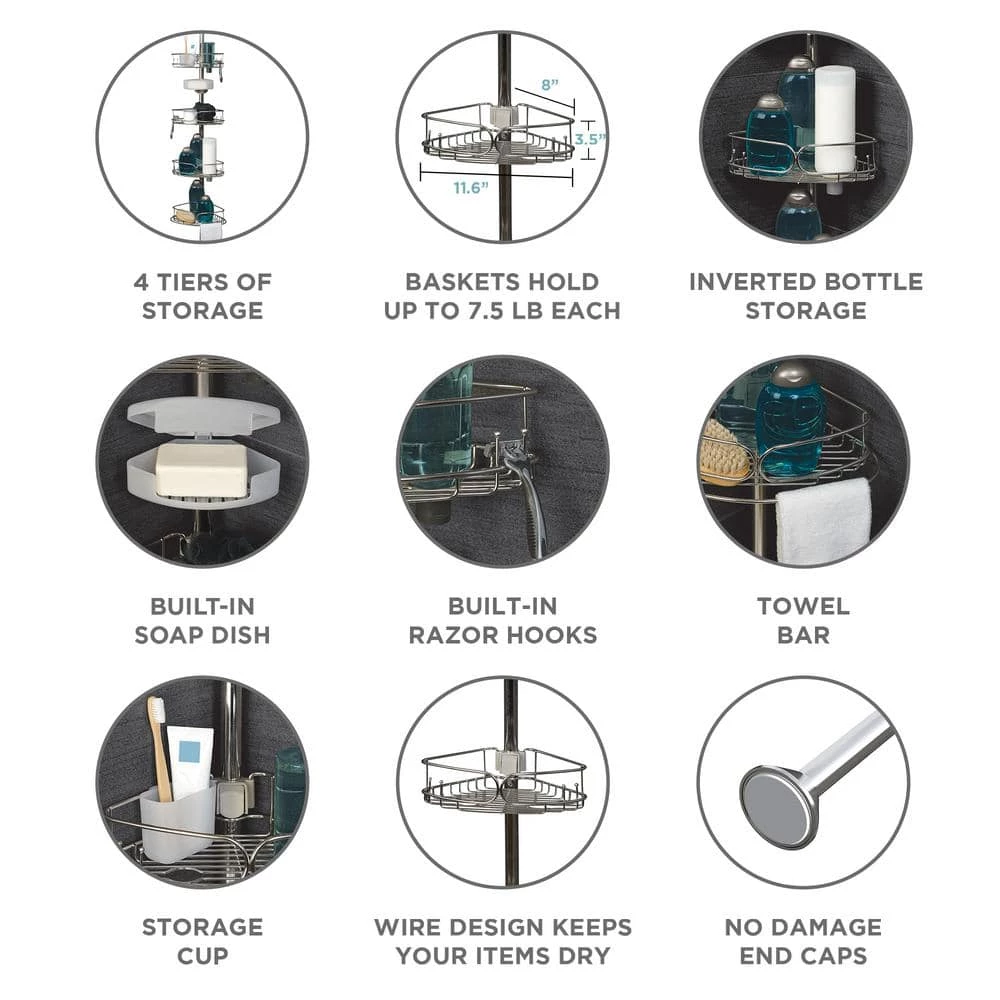 8"
3.5"
11.6"

4 TIERS OF STORAGE

BASKETS HOLD UP TO 7.5 LB EACH

INVERTED BOTTLE STORAGE

BUILT-IN SOAP DISH

BUILT-IN RAZOR HOOKS

TOWEL BAR

STORAGE CUP

WIRE DESIGN KEEPS YOUR ITEMS DRY

NO DAMAGE END CAPS