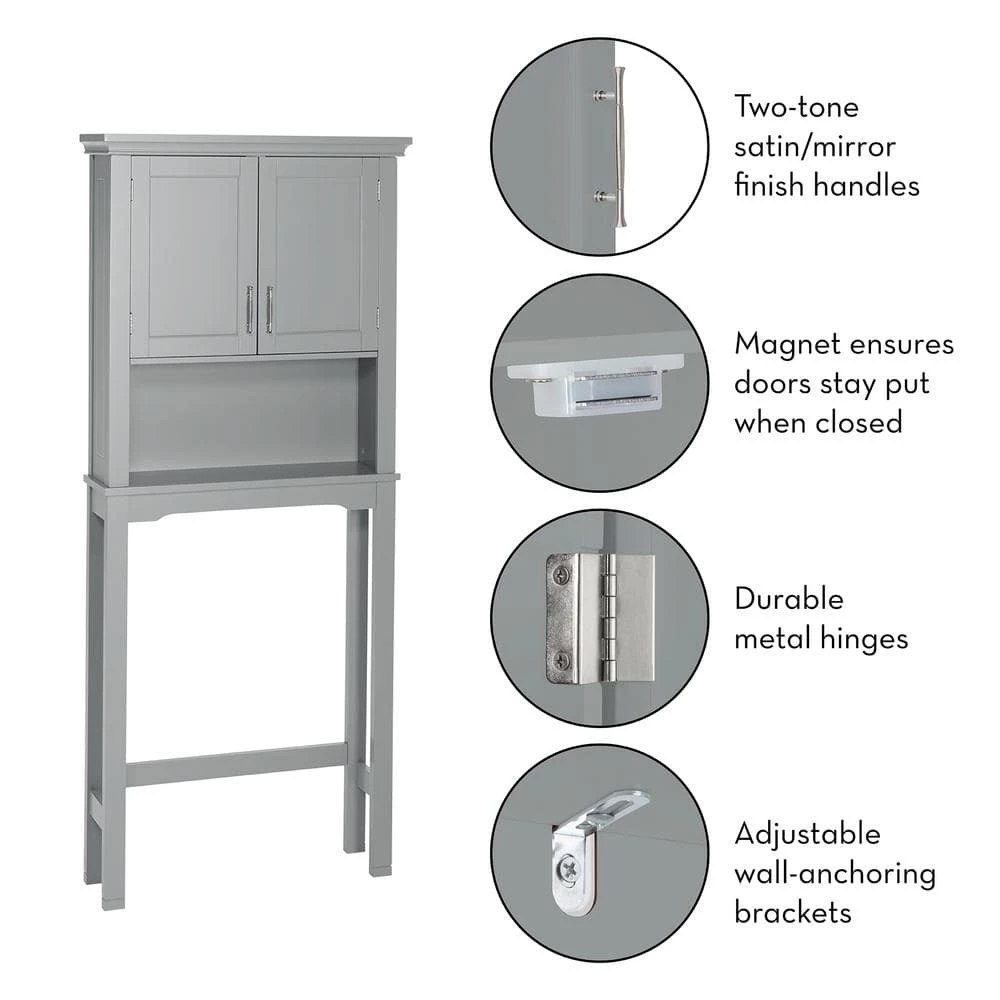 Two-tone satin/mirror finish handles

Magnet ensures doors stay put when closed

Durable metal hinges

Adjustable wall-anchoring brackets