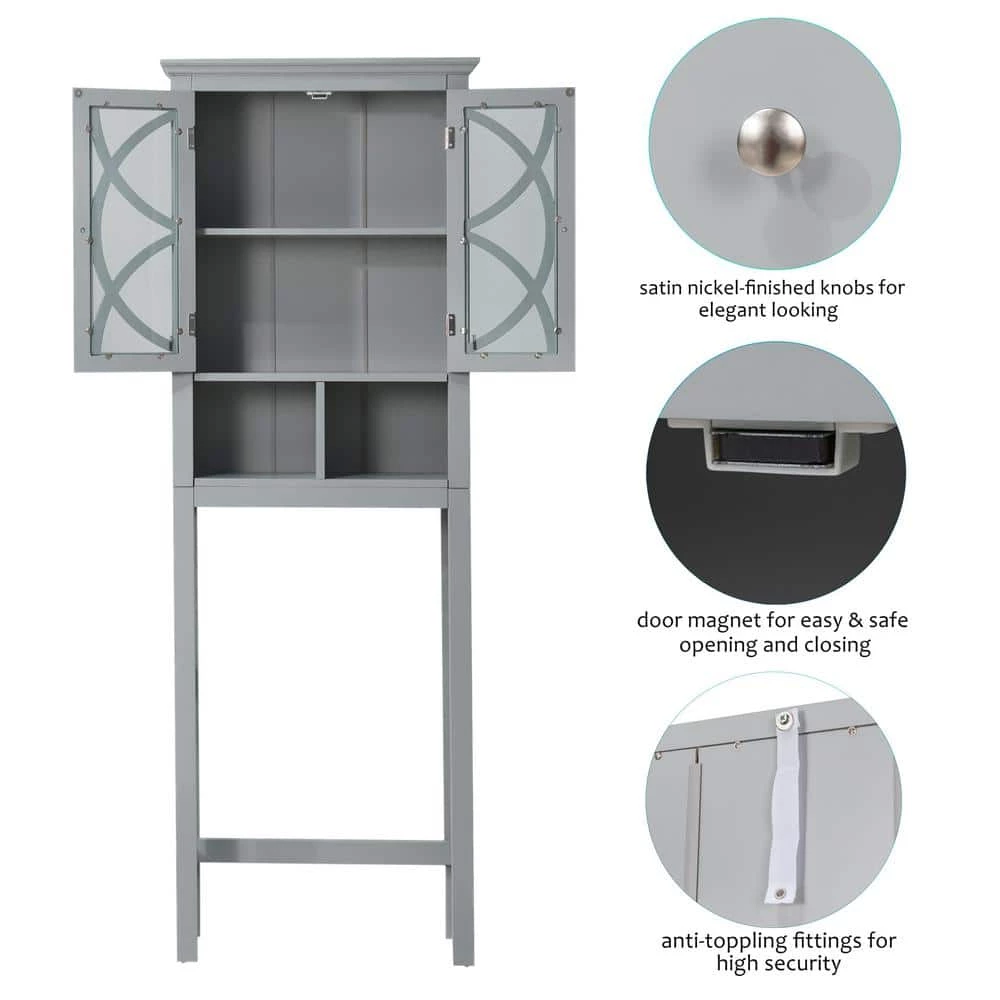 satin nickel-finished knobs for elegant looking

door magnet for easy & safe opening and closing

anti-toppling fittings for high security