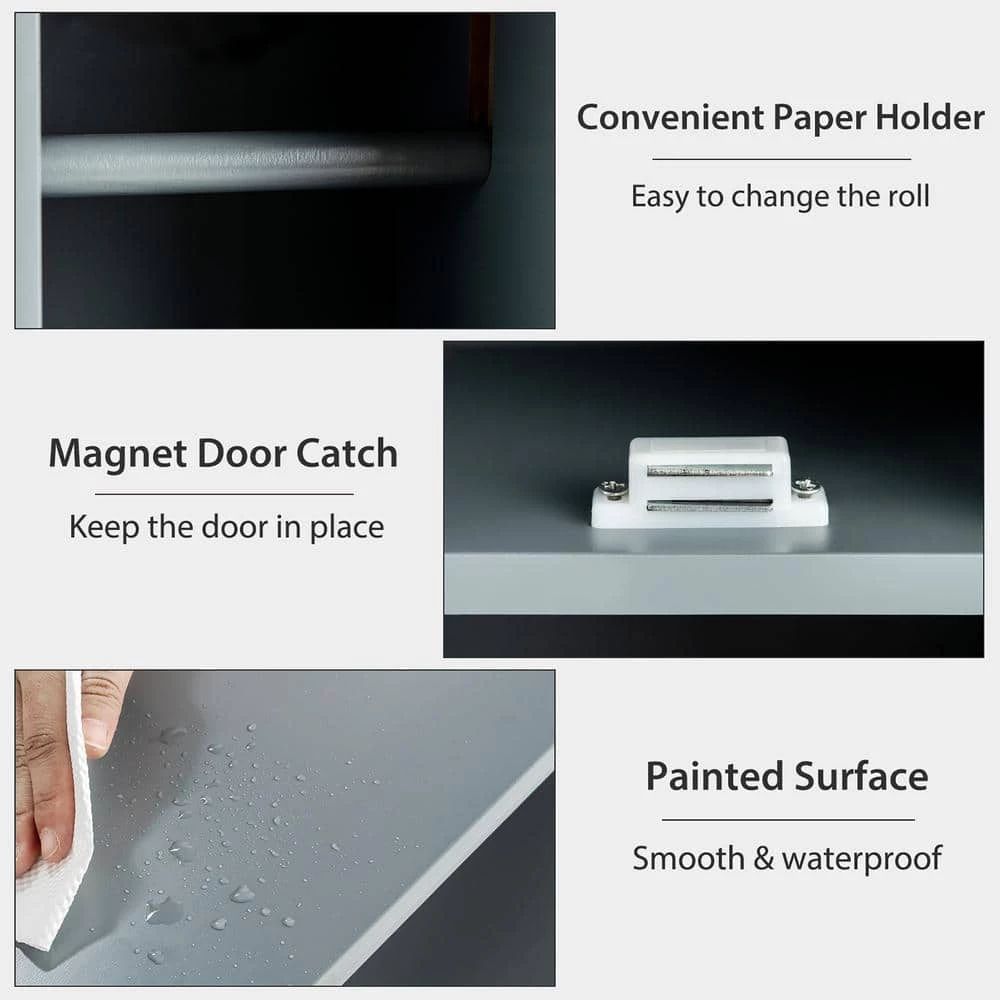 Convenient Paper Holder

Easy to change the roll

Magnet Door Catch

Keep the door in place

Painted Surface

Smooth & waterproof