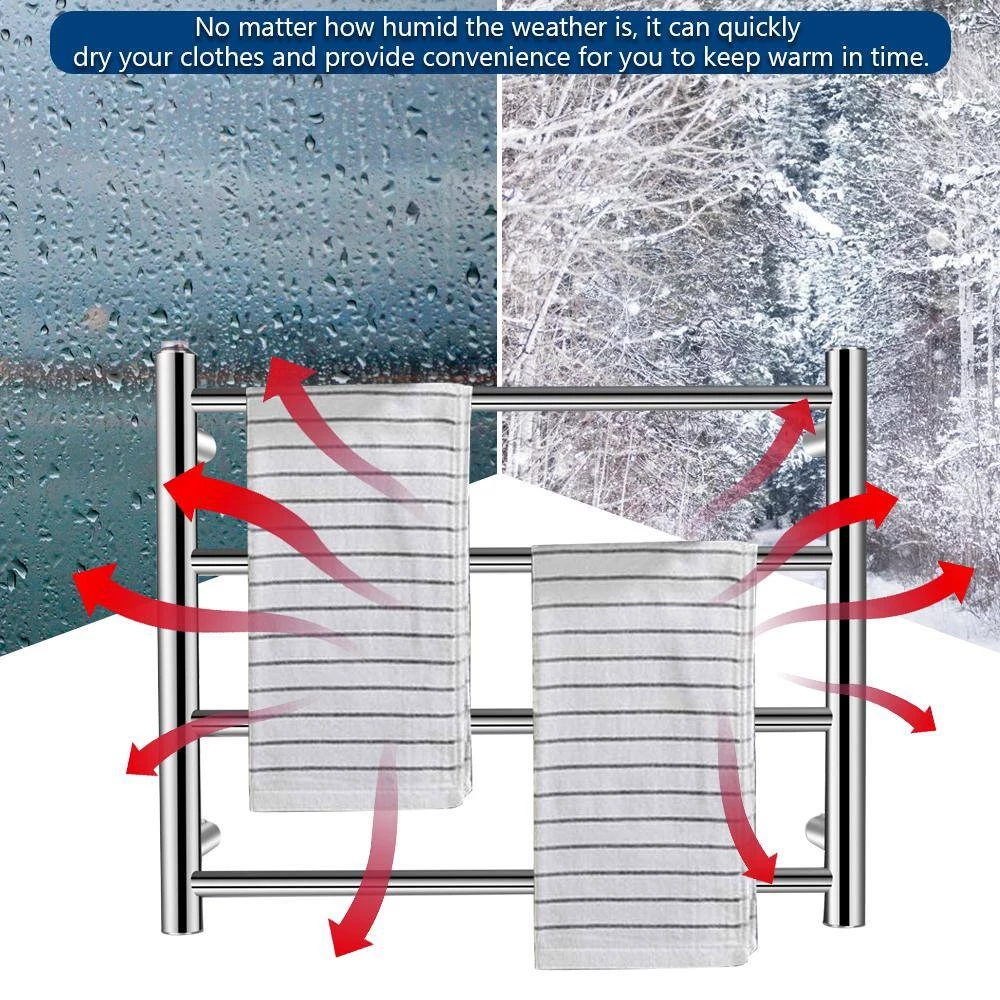 No matter how humid the weather is, it can quickly dry your clothes and provide convenience for you to keep warm in time.